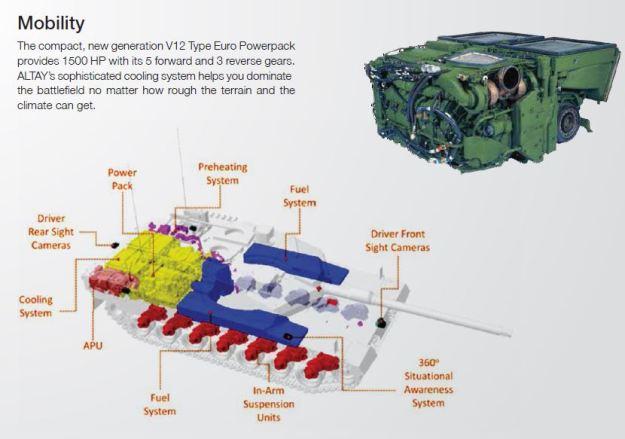 Mobility

The compact, new generation V12 Type Euro Powerpack provides 1500 HP with its 5 forward and 3 reverse gears. ALTAY's sophisticated cooling system helps you dominate the battlefield no matter how rough the terrain and the climate can get.

Power Pack

Preheating System

Fuel System

Driver Rear Sight Cameras

Driver Front Sight Cameras

Cooling System

APU

Fuel System

In-Arm Suspension Units

360° Situational Awareness System